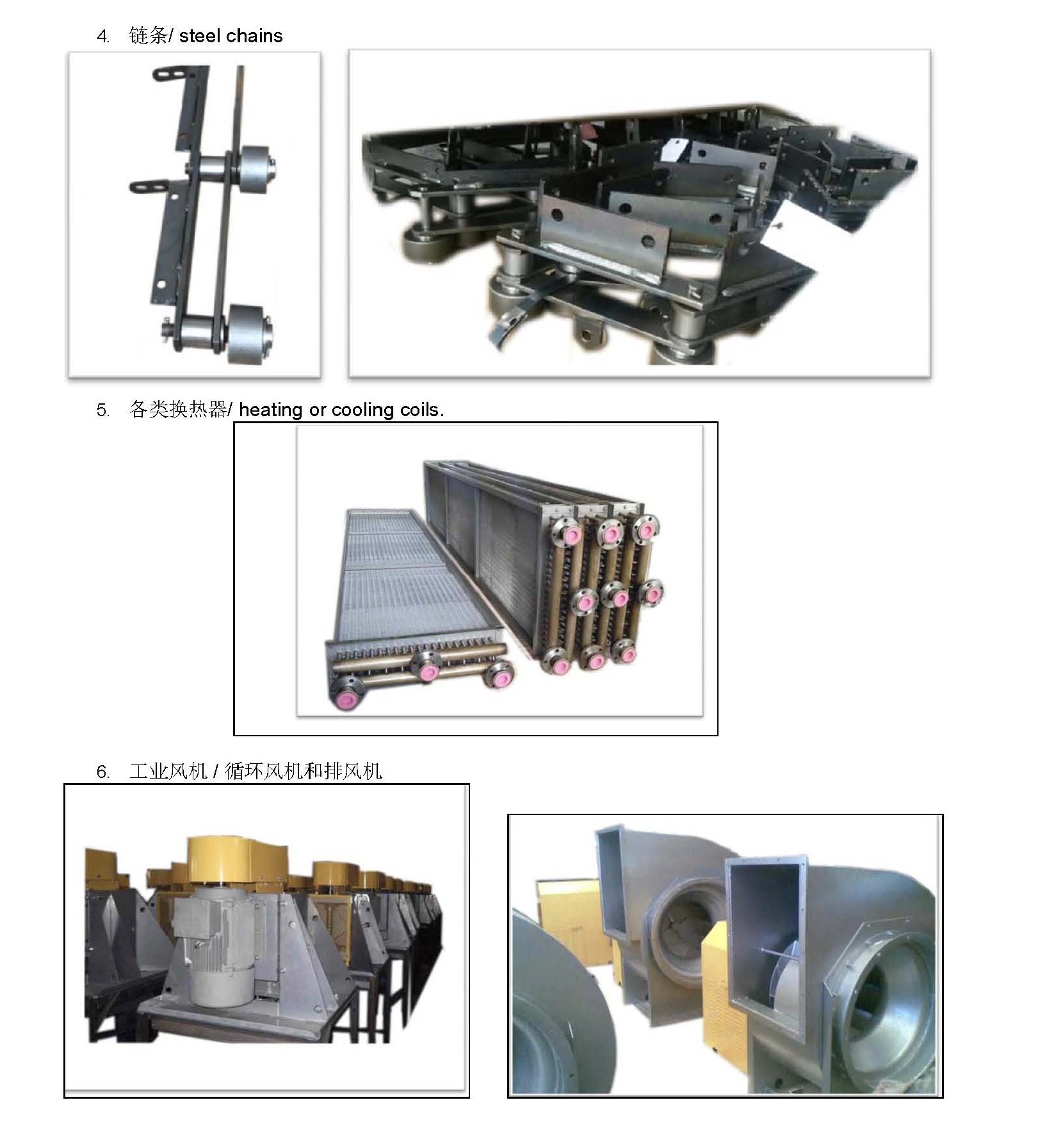 4. 链条/ steel chains

5. 各类换热器/ heating or cooling coils.

6. 工业风机 / 循环风机和排风机.